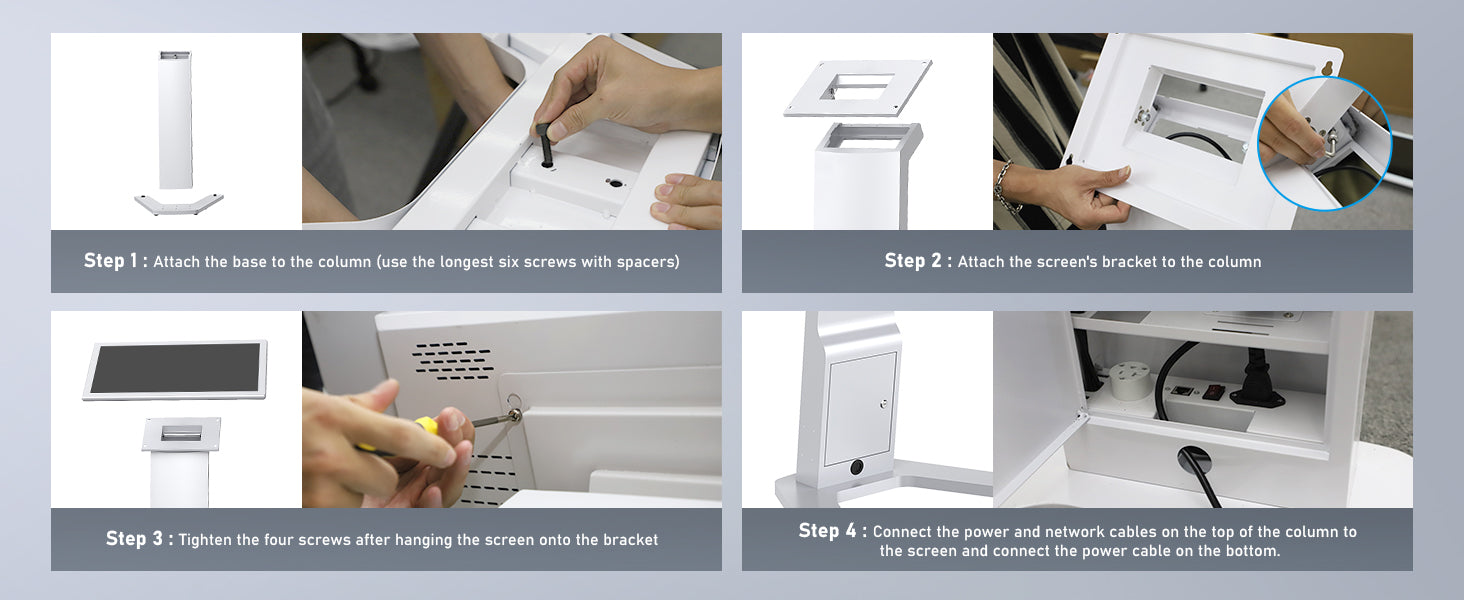 Step 1 : Attach the base to the column (use the longest six screws with spacers)

Step 2 : Attach the screen's bracket to the column

Step 3 : Tighten the four screws after hanging the screen onto the bracket

Step 4 : Connect the power and network cables on the top of the column to the screen and connect the power cable on the bottom.